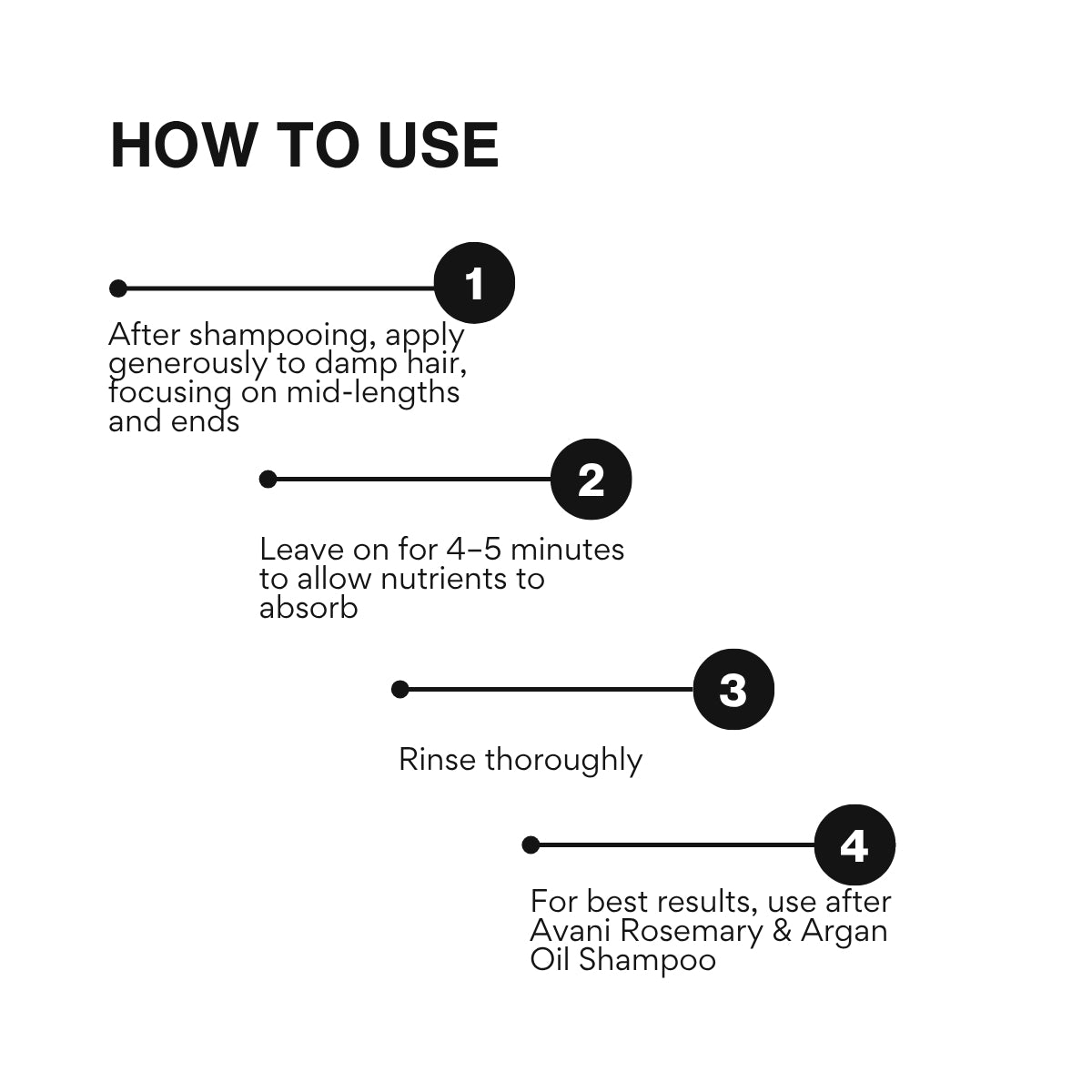 HOW TO USE

1

After shampooing, apply generously to damp hair, focusing on mid-lengths and ends

2

Leave on for 4–5 minutes to allow nutrients to absorb

3

Rinse thoroughly

4

For best results, use after Avani Rosemary & Argan Oil Shampoo